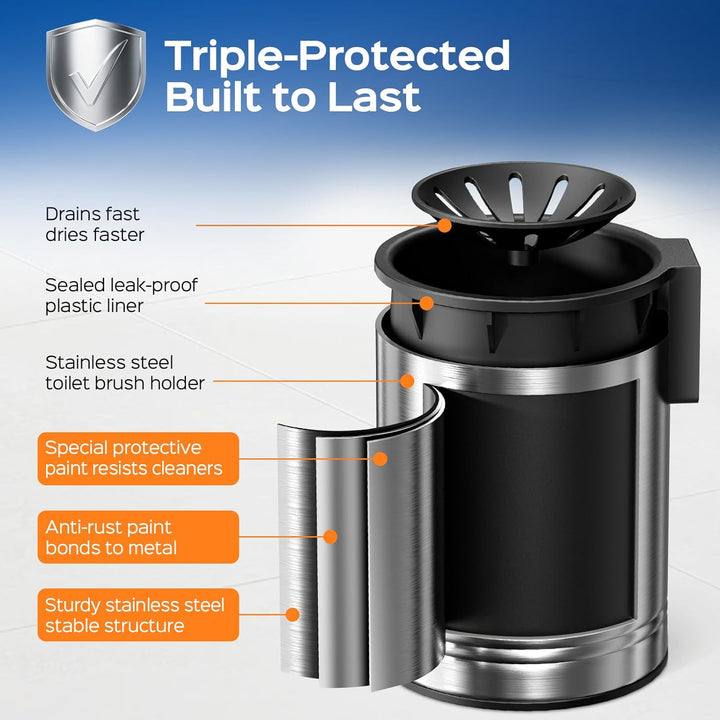 Triple-Protected
Built to Last

Drains fast
dries faster

Sealed leak-proof
plastic liner

Stainless steel
toilet brush holder

Special protective
paint resists cleaners

Anti-rust paint
bonds to metal

Sturdy stainless steel
stable structure