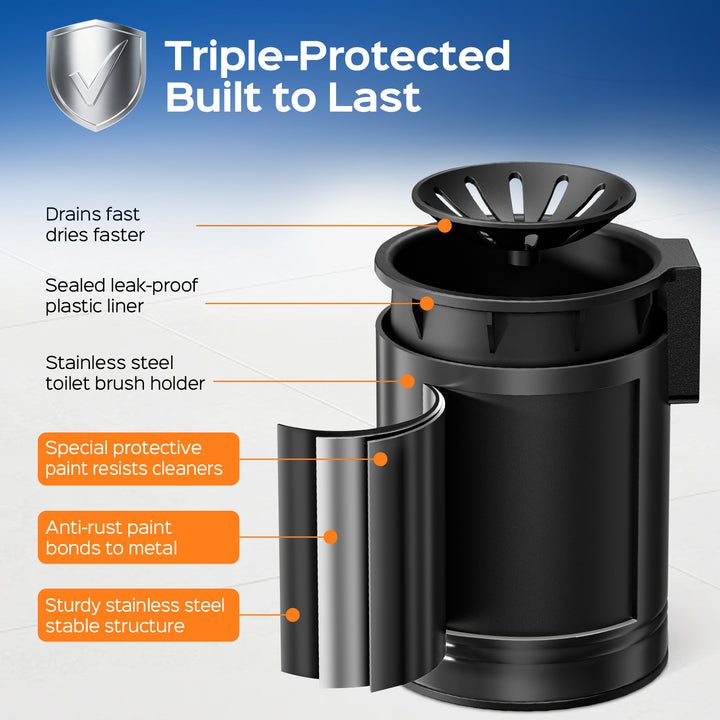 Triple-Protected
Built to Last

Drains fast
dries faster

Sealed leak-proof
plastic liner

Stainless steel
toilet brush holder

Special protective
paint resists cleaners

Anti-rust paint
bonds to metal

Sturdy stainless steel
stable structure