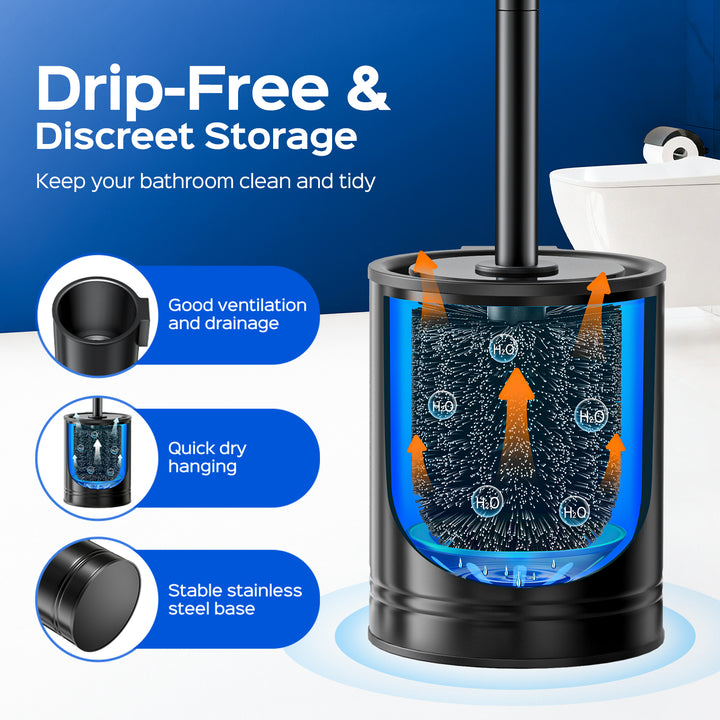 Drip-Free & Discreet Storage

Keep your bathroom clean and tidy

Good ventilation and drainage

Quick dry hanging

Stable stainless steel base

$H_2O$

$H_2O$

$H_2O$

$H_2O$

$H_2O$